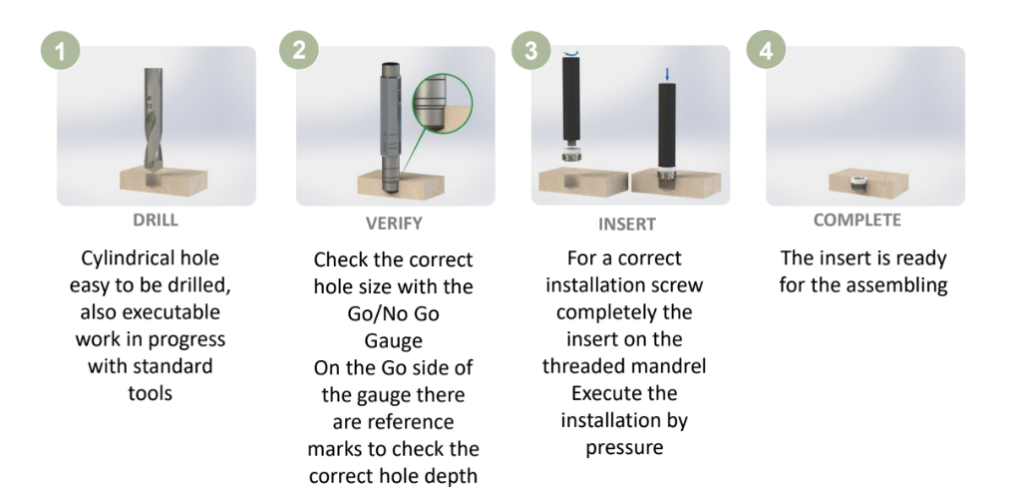 1

DRILL

Cylindrical hole easy to be drilled, also executable work in progress with standard tools

2

VERIFY

Check the correct hole size with the Go/No Go Gauge
On the Go side of the gauge there are reference marks to check the correct hole depth

3

INSERT

For a correct installation screw completely the insert on the threaded mandrel
Execute the installation by pressure

4

COMPLETE

The insert is ready for the assembling