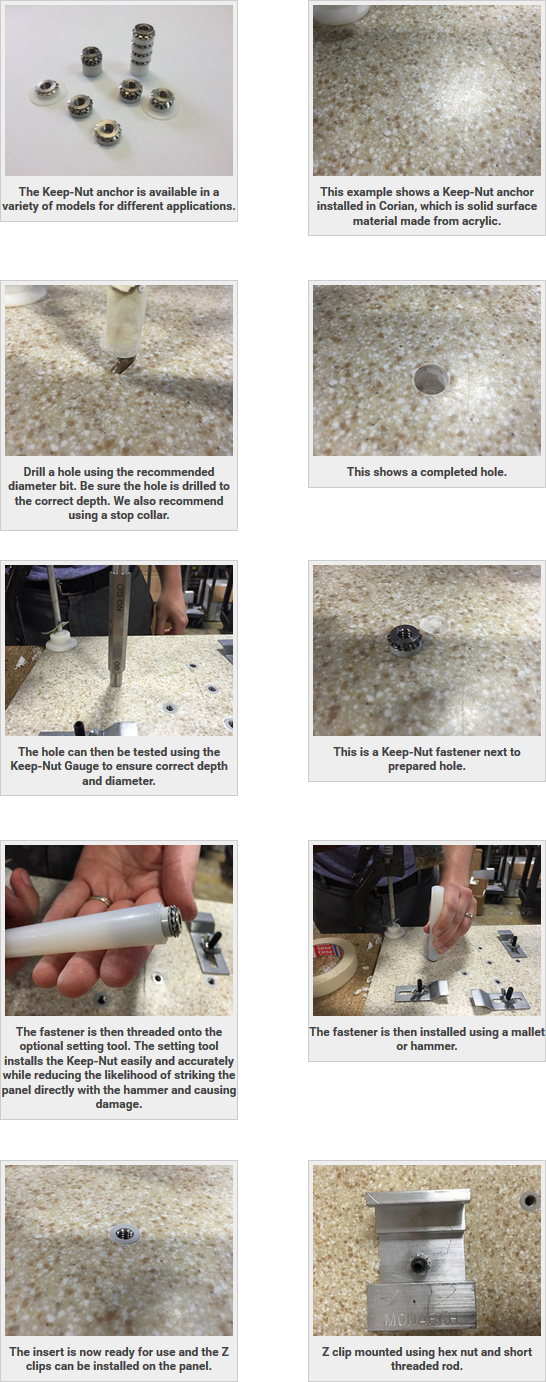 The Keep-Nut anchor is available in a variety of models for different applications.

This example shows a Keep-Nut anchor installed in Corian, which is solid surface material made from acrylic.

Drill a hole using the recommended diameter bit. Be sure the hole is drilled to the correct depth. We also recommend using a stop collar.

This shows a completed hole.

The hole can then be tested using the Keep-Nut Gauge to ensure correct depth and diameter.

This is a Keep-Nut fastener next to prepared hole.

The fastener is then threaded onto the optional setting tool. The setting tool installs the Keep-Nut easily and accurately while reducing the likelihood of striking the panel directly with the hammer and causing damage.

The fastener is then installed using a mallet or hammer.

The insert is now ready for use and the Z clips can be installed on the panel.

Z clip mounted using hex nut and short threaded rod.